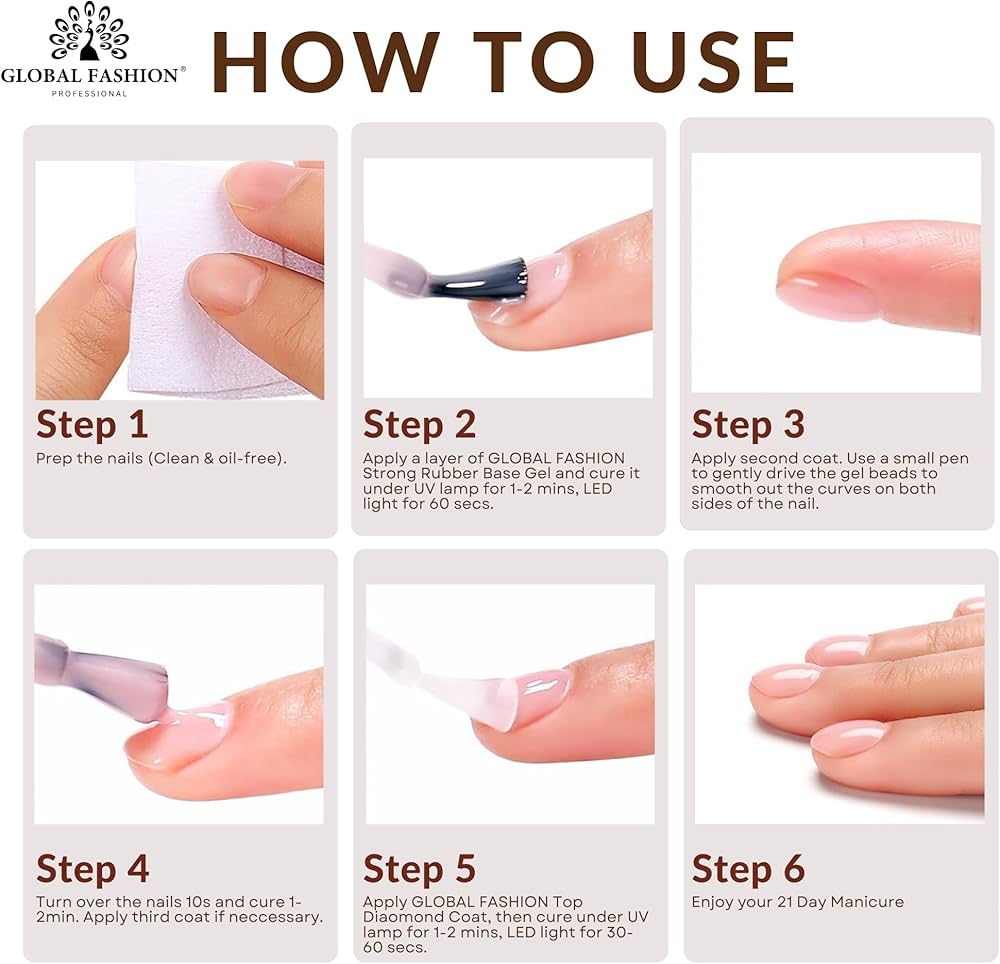 GLOBAL FASHION®
PROFESSIONAL

HOW TO USE

Step 1
Prep the nails (Clean & oil-free).

Step 2
Apply a layer of GLOBAL FASHION Strong Rubber Base Gel and cure it under UV lamp for 1-2 mins, LED light for 60 secs.

Step 3
Apply second coat. Use a small pen to gently drive the gel beads to smooth out the curves on both sides of the nail.

Step 4
Turn over the nails 10s and cure 1-2min. Apply third coat if neccessary.

Step 5
Apply GLOBAL FASHION Top Diaomond Coat, then cure under UV lamp for 1-2 mins, LED light for 30-60 secs.

Step 6
Enjoy your 21 Day Manicure