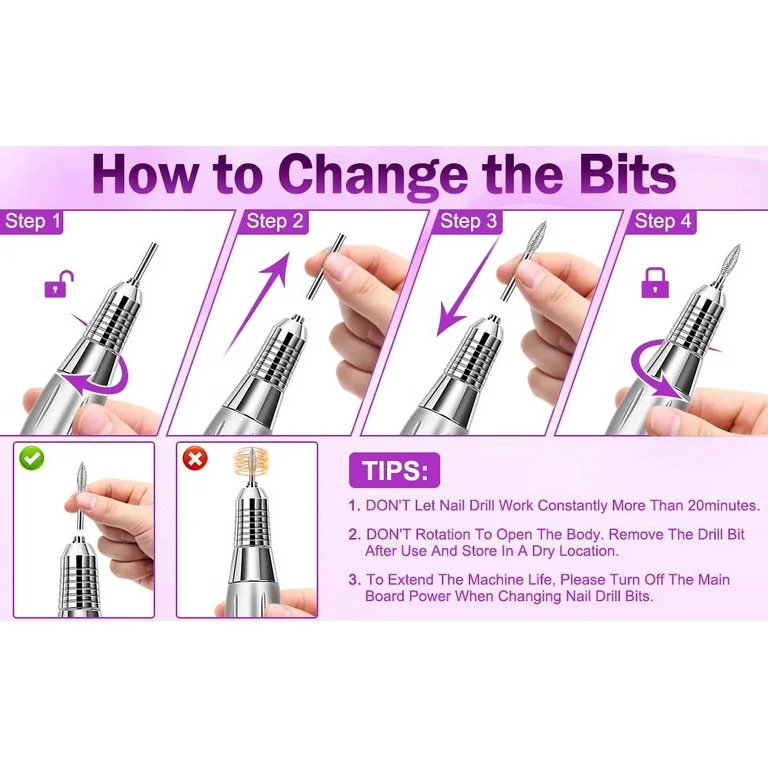 How to Change the Bits

Step 1

Step 2

Step 3

Step 4

TIPS:

1. DON'T Let Nail Drill Work Constantly More Than 20minutes.

2. DON'T Rotation To Open The Body. Remove The Drill Bit After Use And Store In A Dry Location.

3. To Extend The Machine Life, Please Turn Off The Main Board Power When Changing Nail Drill Bits.